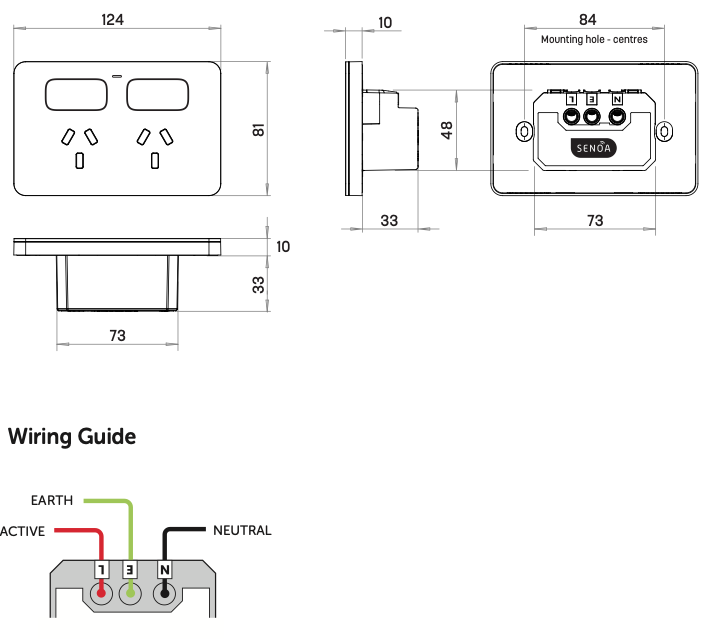 124

81

10

33

73

10

48

33

84

Mounting hole - centres

L E N

SENOA

73

Wiring Guide

EARTH

ACTIVE

NEUTRAL

L E N